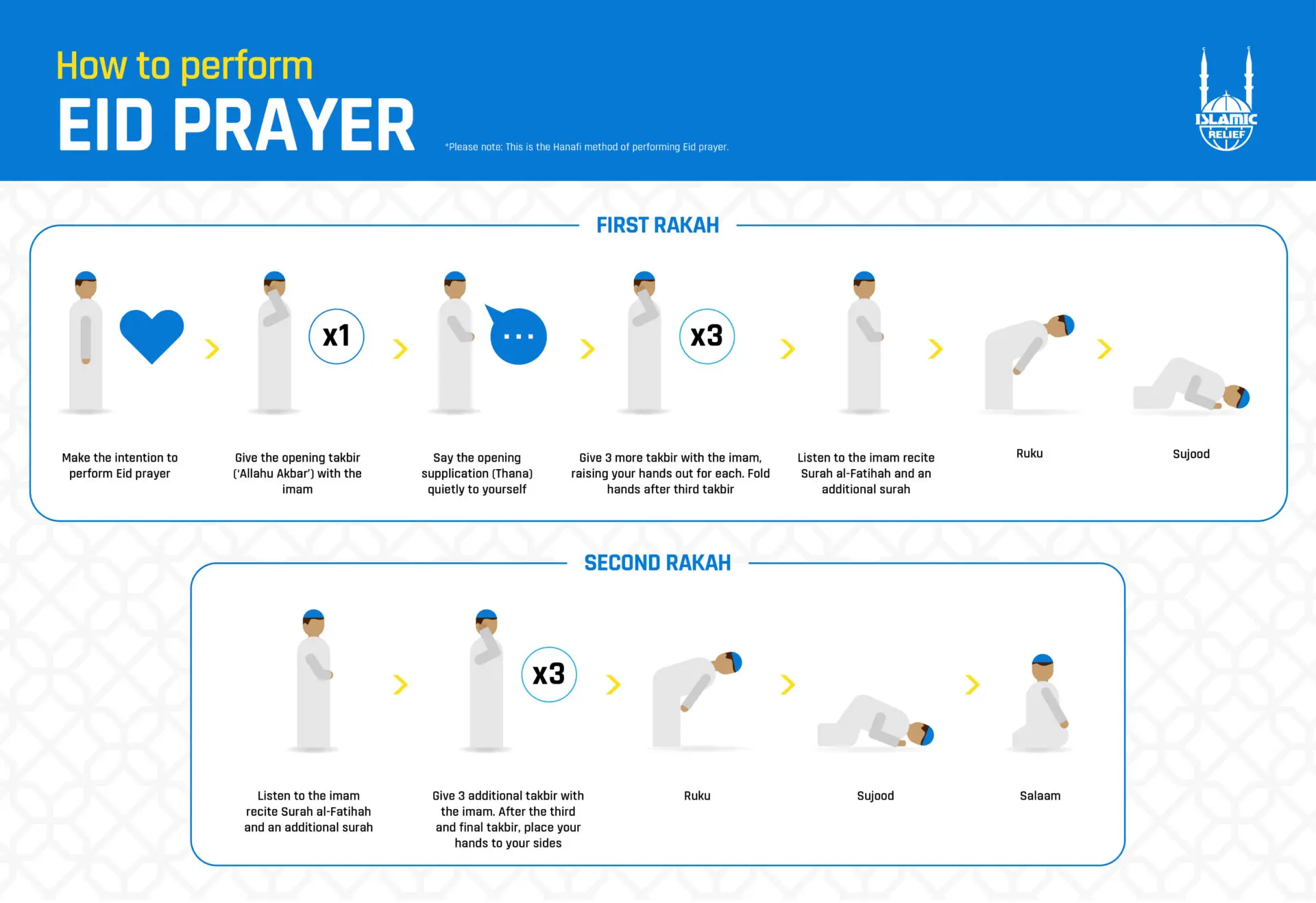 How to perform
EID PRAYER

*Please note: This is the Hanafi method of performing Eid prayer.

ISLAMIC RELIEF

FIRST RAKAH

x1

...

x3

Make the intention to perform Eid prayer

Give the opening takbir ('Allahu Akbar') with the imam

Say the opening supplication (Thana) quietly to yourself

Give 3 more takbir with the imam, raising your hands out for each. Fold hands after third takbir

Listen to the imam recite Surah al-Fatihah and an additional surah

Ruku

Sujood

SECOND RAKAH

x3

Listen to the imam recite Surah al-Fatihah and an additional surah

Give 3 additional takbir with the imam. After the third and final takbir, place your hands to your sides

Ruku

Sujood

Salaam